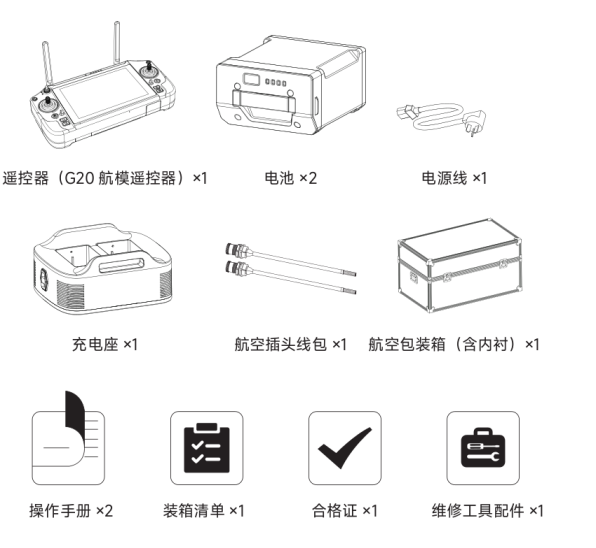 遥控器（G20 航模遥控器）×1

电池 ×2

电源线 ×1

充电座 ×1

航空插头线包 ×1

航空包装箱（含内衬）×1

操作手册 ×2

装箱清单 ×1

合格证 ×1

维修工具配件 ×1